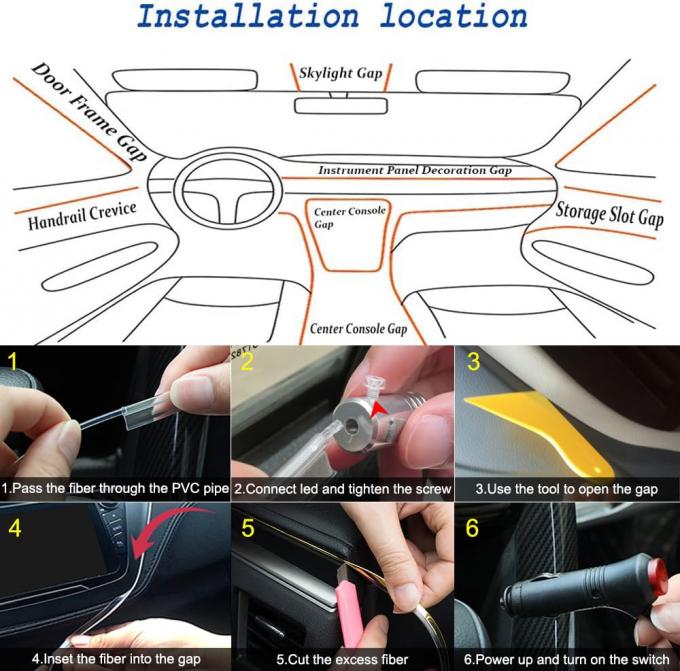 Installation location

Door Frame Gap

Skylight Gap

Instrument Panel Decoration Gap

Handrail Crevice

Center Console Gap

Storage Slot Gap

Center Console Gap

1

1.Pass the fiber through the PVC pipe

2

2.Connect led and tighten the screw

3

3.Use the tool to open the gap

4

4.Inset the fiber into the gap

5

5.Cut the excess fiber

6

6.Power up and turn on the switch