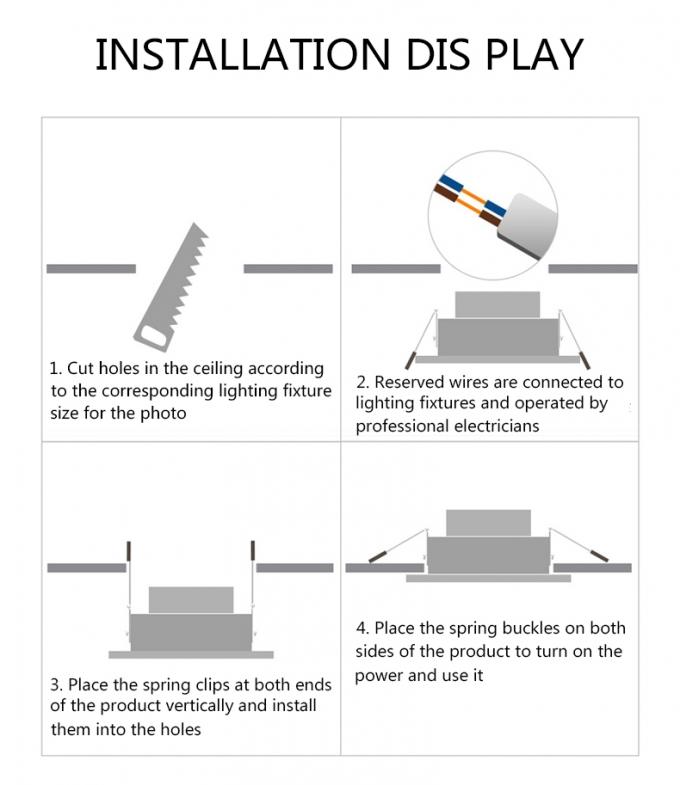 INSTALLATION DIS PLAY

1. Cut holes in the ceiling according to the corresponding lighting fixture size for the photo

2. Reserved wires are connected to lighting fixtures and operated by professional electricians

3. Place the spring clips at both ends of the product vertically and install them into the holes

4. Place the spring buckles on both sides of the product to turn on the power and use it