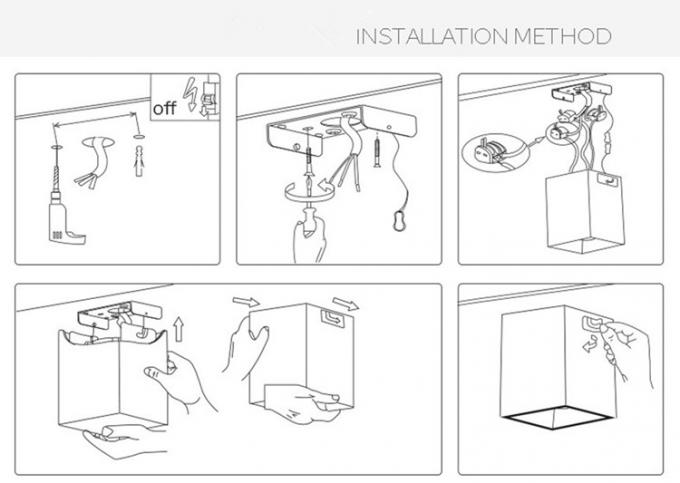 INSTALLATION METHOD

off